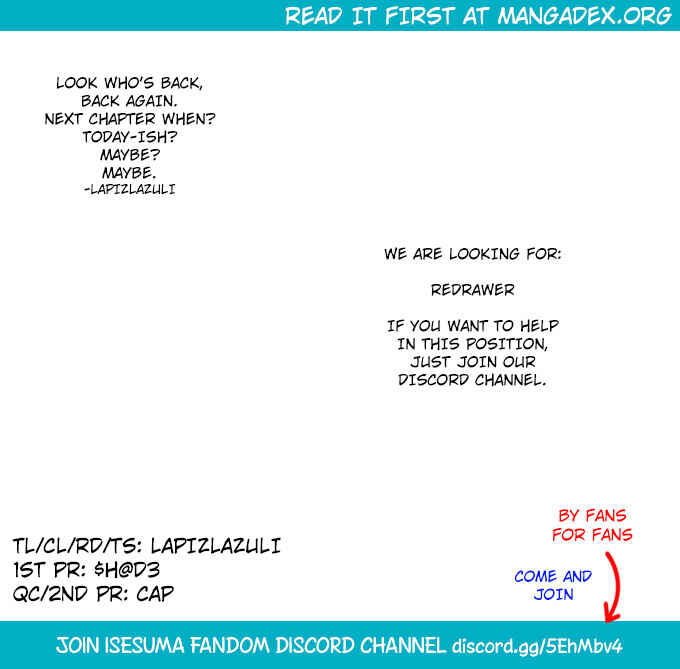 READ IT FIRST AT MANGADEX.ORG

LOOK WHO'S BACK,
BACK AGAIN.
NEXT CHAPTER WHEN?
TODAY-ISH?
MAYBE?
MAYBE.
-LAPIZLAZULI

WE ARE LOOKING FOR:

REDRAWER

IF YOU WANT TO HELP IN THIS POSITION, JUST JOIN OUR DISCORD CHANNEL.

TL/CL/RD/TS: LAPIZLAZULI
1ST PR: $H@D3
QC/2ND PR: CAP

BY FANS
FOR FANS

COME AND
JOIN

JOIN ISESUMA FANDOM DISCORD CHANNEL discord.gg/5EhMbv4